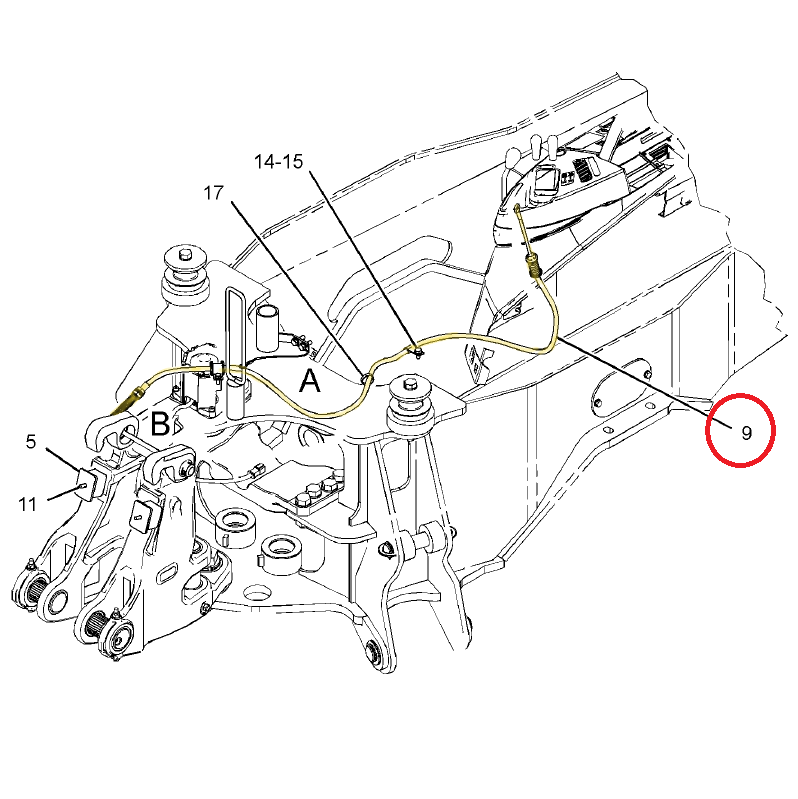 14-15
17
A
B
5
11
9