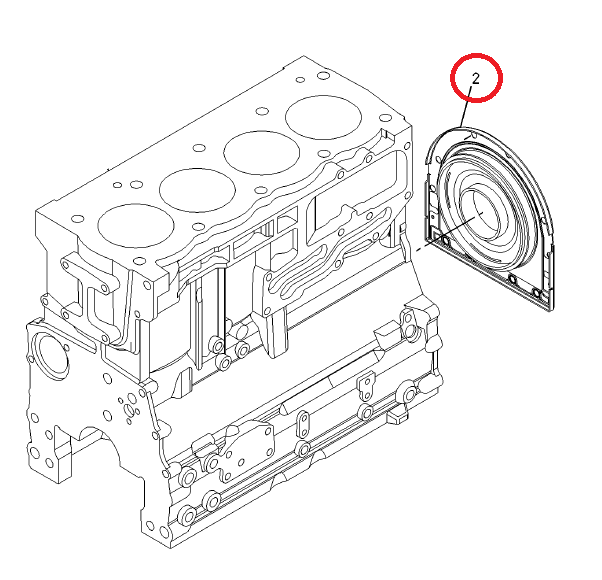 2