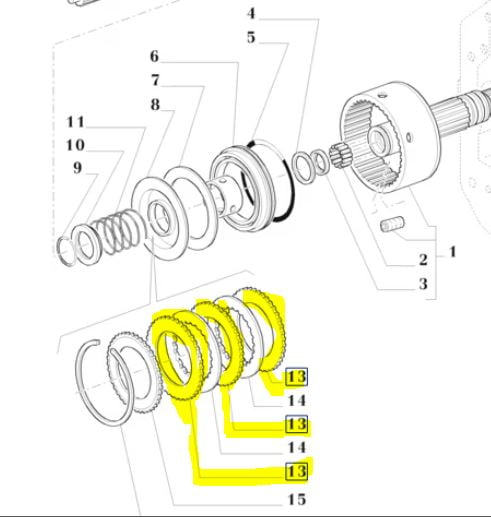 4
5
6
7
8
11
10
9
1
2
3
13
14
13
14
13
15