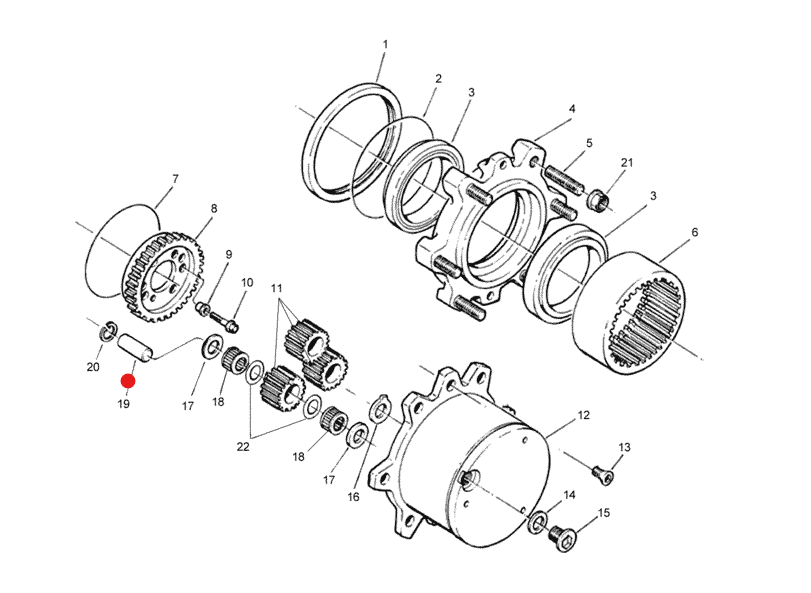 1
2
3
4
5
21
3
6
7
8
9
10
11
20
19
17
18
22
18
17
16
12
13
14
15