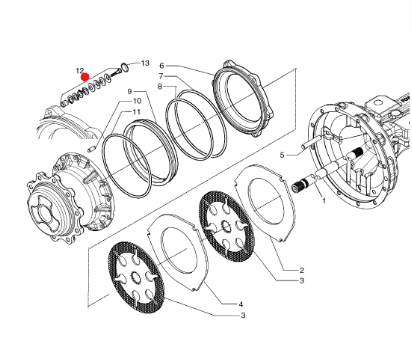 12
13
6
7
8
9
10
11
5
1
2
3
4
3